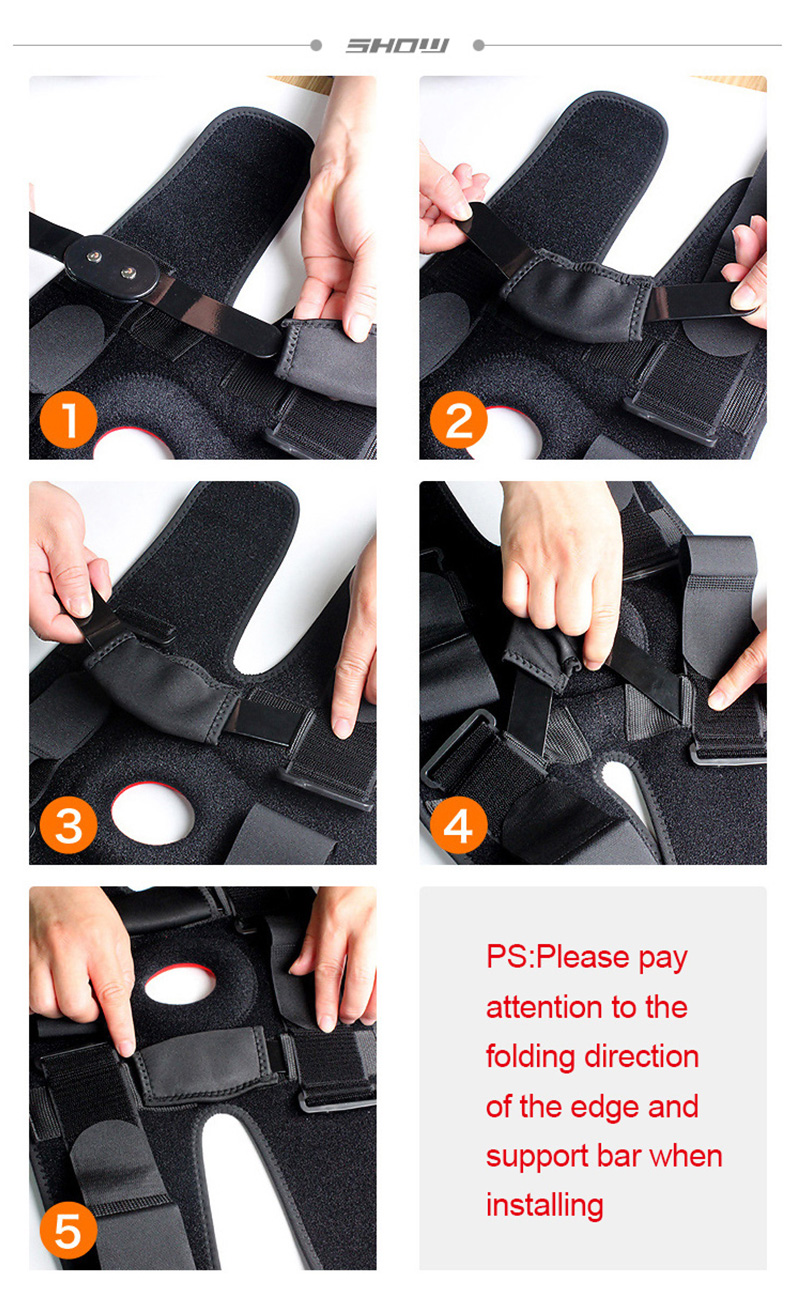 SHOW

1

2

3

4

5

PS:Please pay attention to the folding direction of the edge and support bar when installing